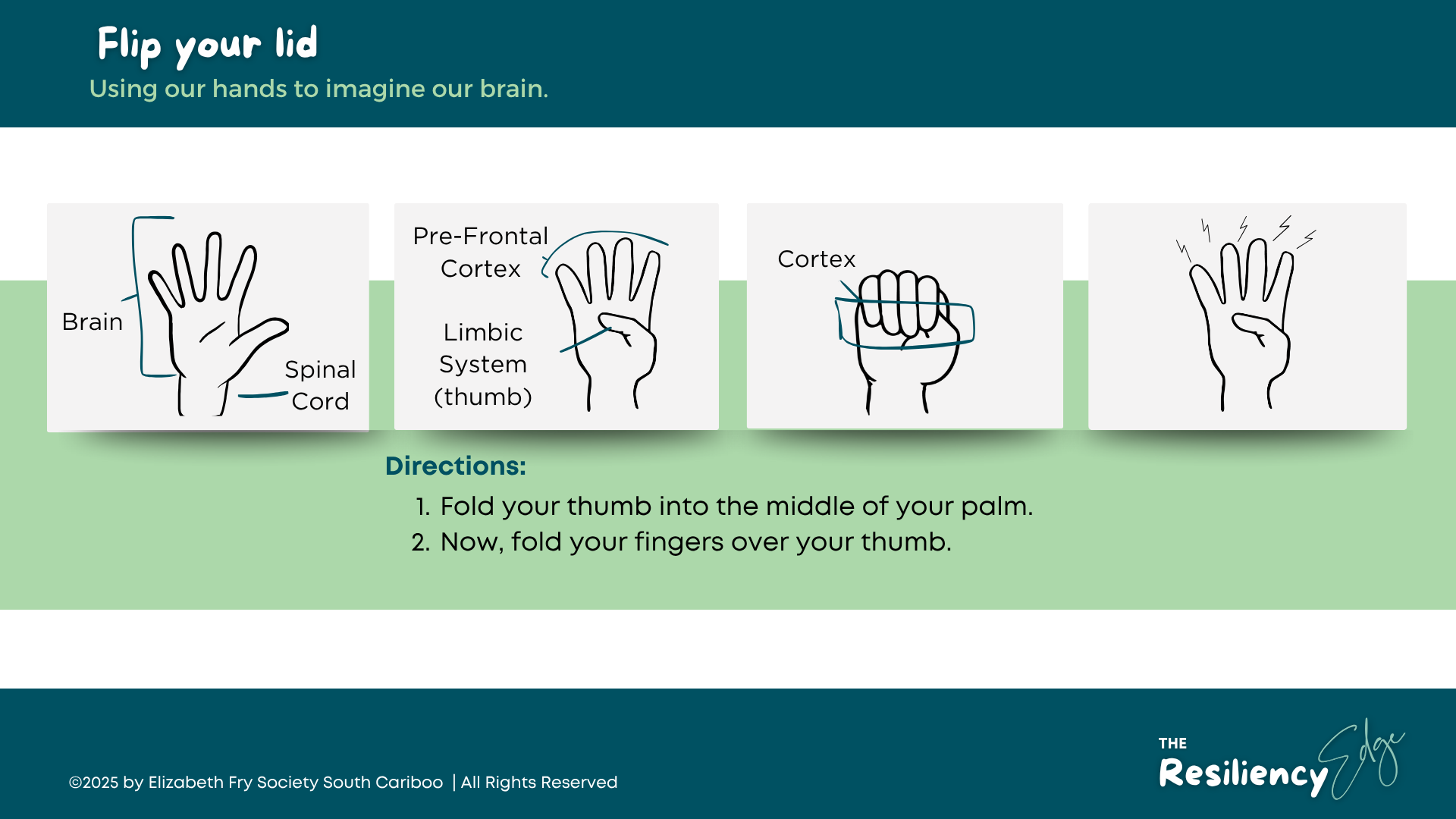 Flip your lid

Using our hands to imagine our brain.

Brain

Spinal Cord

Pre-Frontal Cortex

Limbic System (thumb)

Cortex

Directions:

1. Fold your thumb into the middle of your palm.
2. Now, fold your fingers over your thumb.

©2025 by Elizabeth Fry Society South Cariboo | All Rights Reserved

THE Resiliency Edge